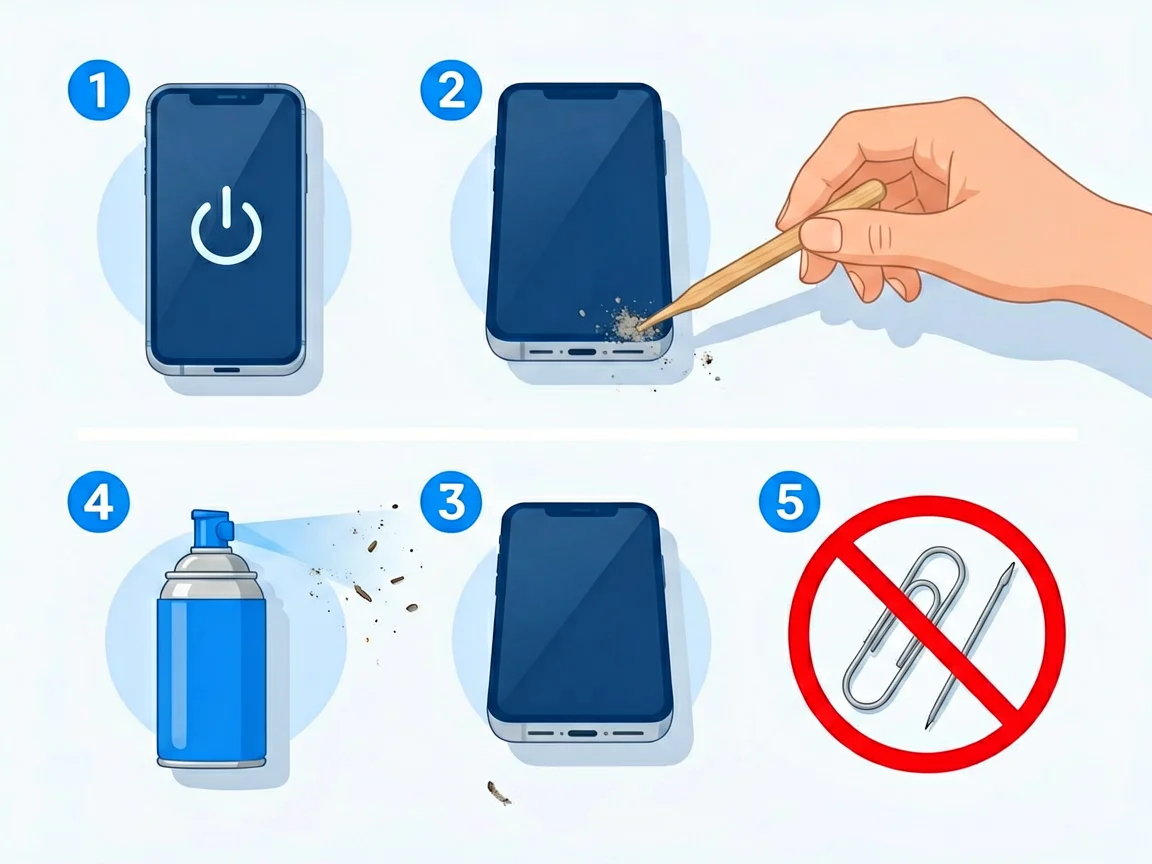 1

2

4

3

5